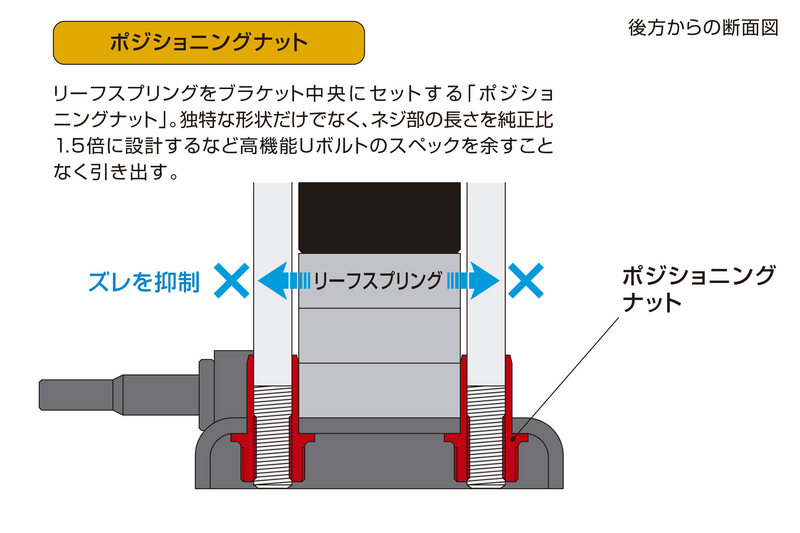 ポジショニングナット

後方からの断面図

リーフスプリングをブラケット中央にセットする「ポジショニングナット」。独特な形状だけでなく、ネジ部の長さを純正比1.5倍に設計するなど高機能Uボルトのスペックを余すことなく引き出す。

ズレを抑制

リーフスプリング

ポジショニングナット