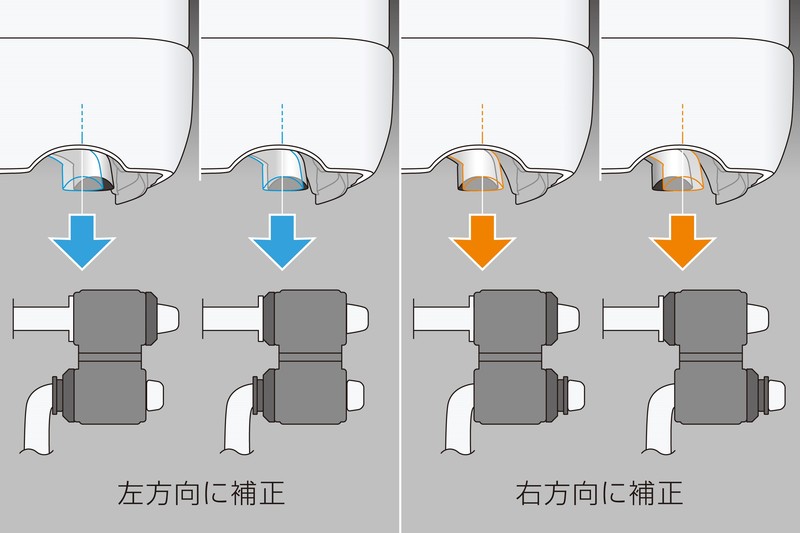 左方向に補正

右方向に補正