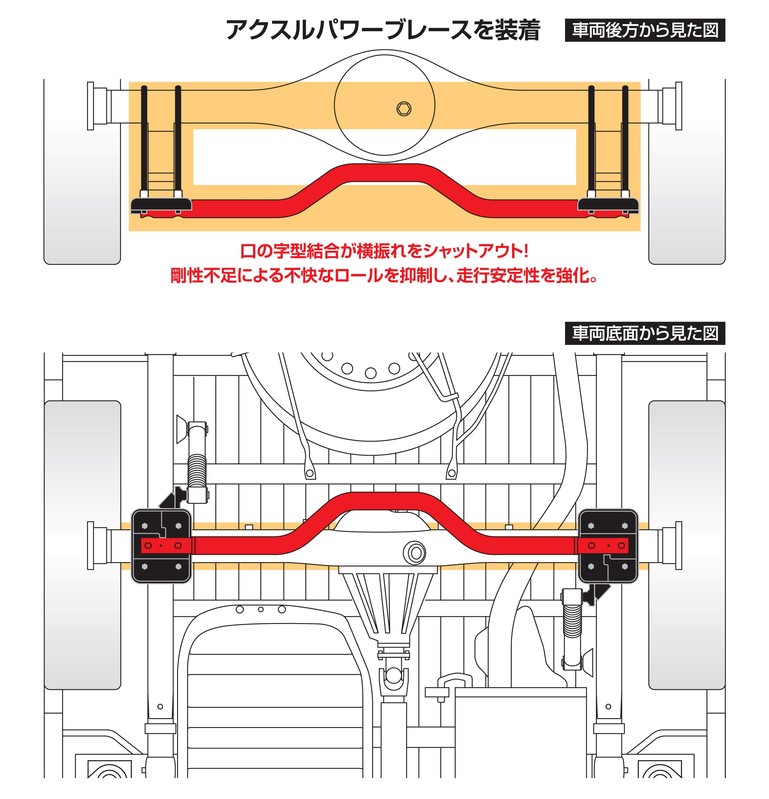 アクスルパワーブレースを装着

車両後方から見た図

口の字型結合が横振れをシャットアウト!
剛性不足による不快なロールを抑制し、走行安定性を強化。

車両底面から見た図